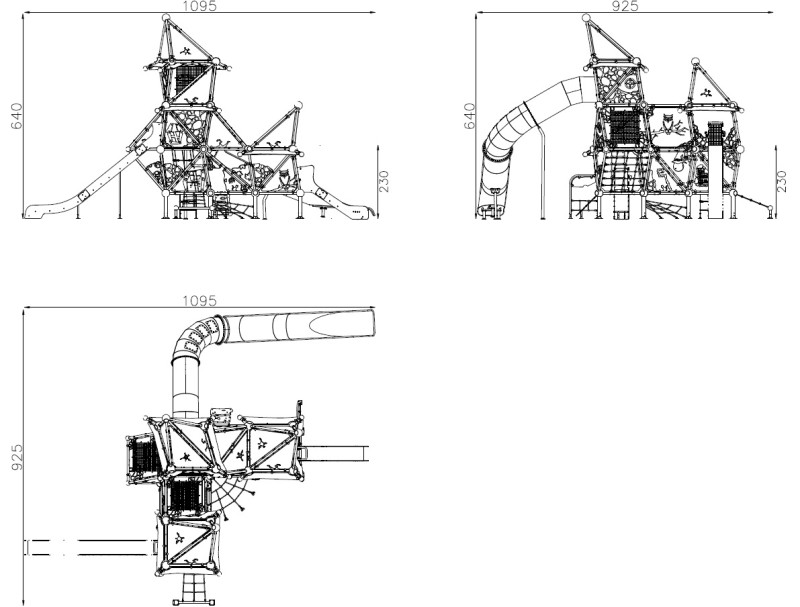 1095

640

230

925

640

230

1095

925