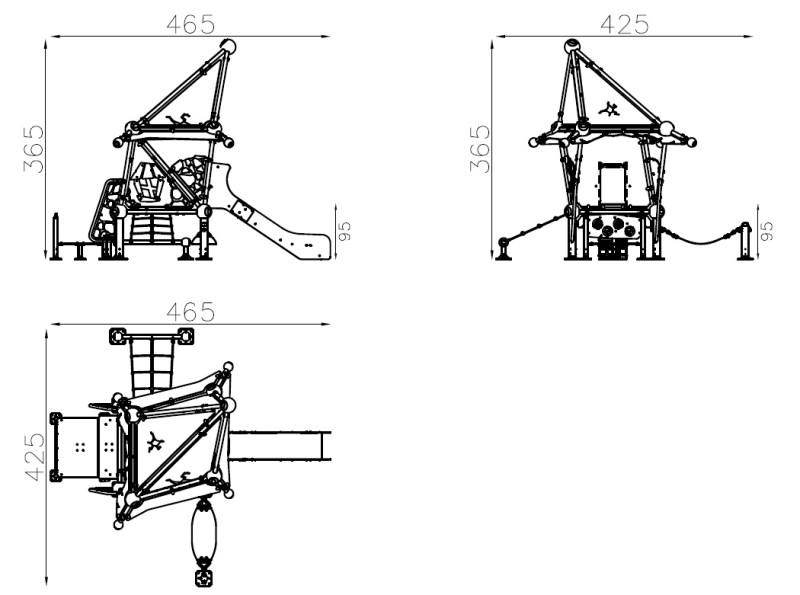 465
365
95
425
365
95
465
425